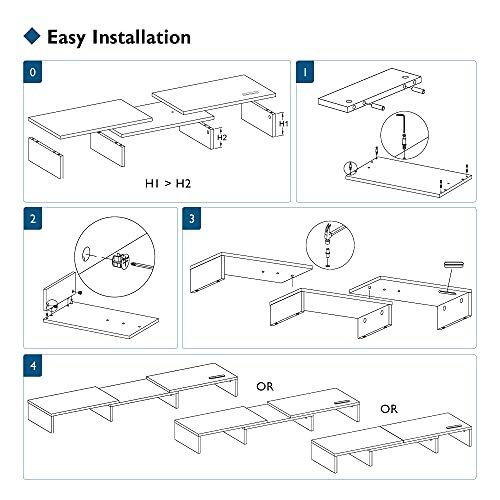 Easy Installation

0

H1

H2

H1 > H2

1

2

3

4

OR

OR